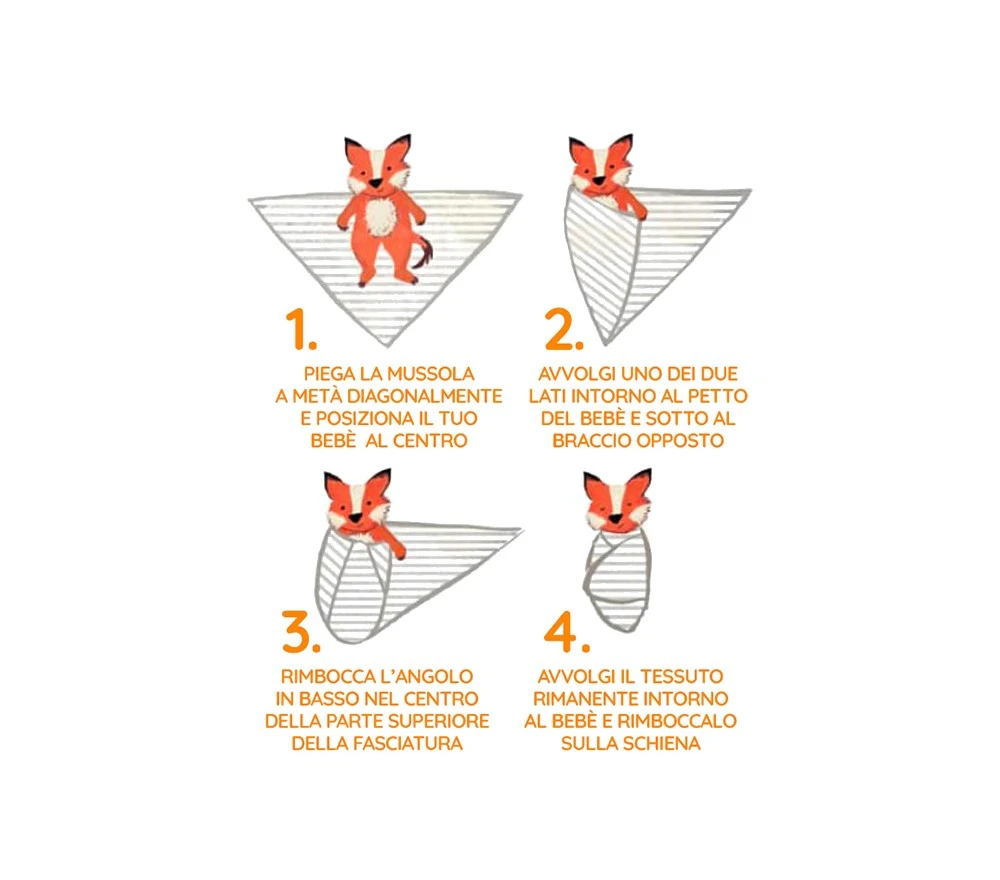 1.

PIEGA LA MUSSOLA A METÀ DIAGONALMENTE E POSIZIONA IL TUO BEBÈ AL CENTRO

2.

AVVOLGI UNO DEI DUE LATI INTORNO AL PETTO DEL BEBÈ E SOTTO AL BRACCIO OPPOSTO

3.

RIMBOCCA L'ANGOLO IN BASSO NEL CENTRO DELLA PARTE SUPERIORE DELLA FASCIATURA

4.

AVVOLGI IL TESSUTO RIMANENTE INTORNO AL BEBÈ E RIMBOCCALO SULLA SCHIENA